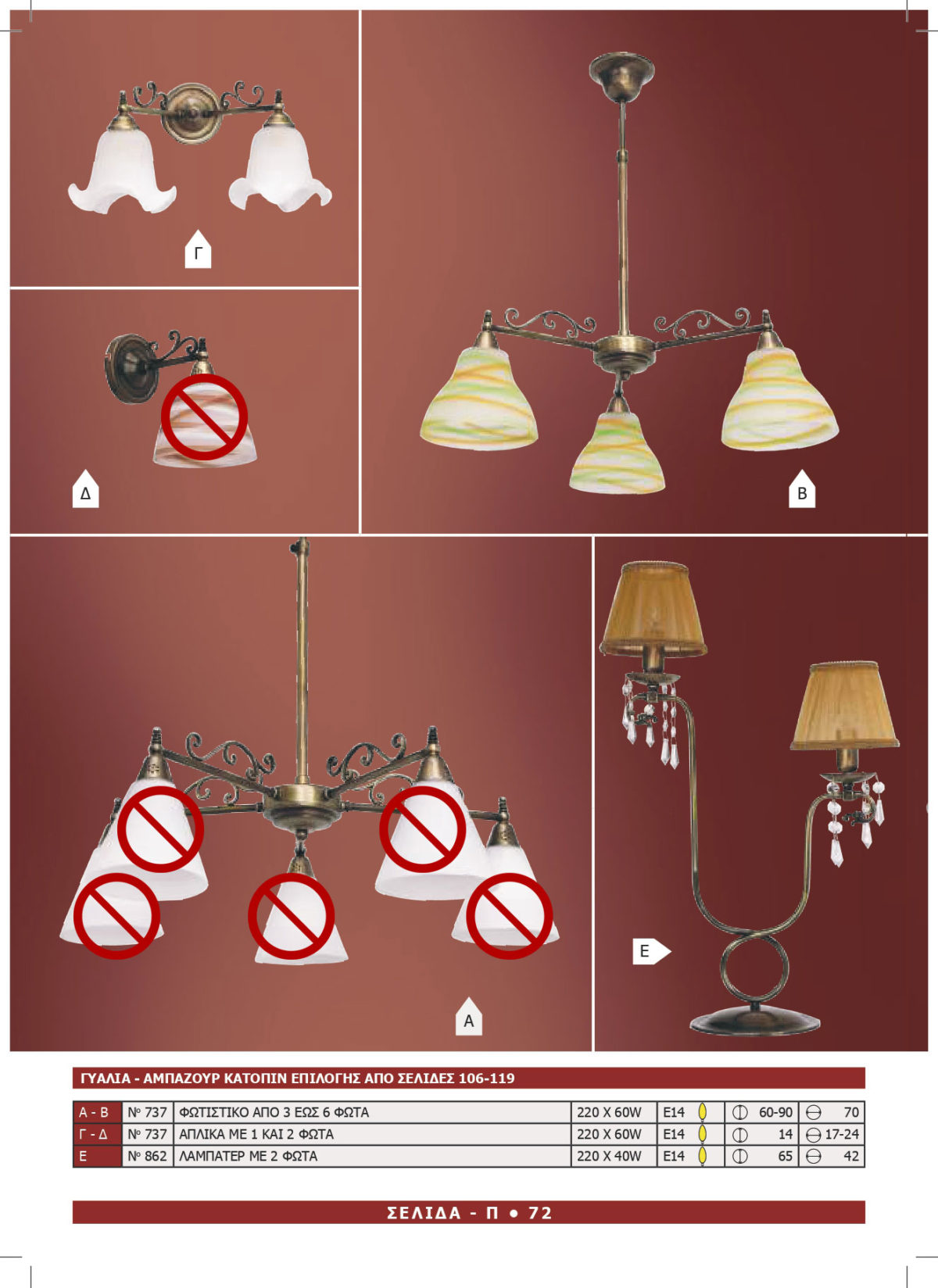 Γ

Δ

Β

Ε

Α

ΓΥΑΛΙΑ - ΑΜΠΑΖΟΥΡ ΚΑΤΟΠΙΝ ΕΠΙΛΟΓΗΣ ΑΠΟ ΣΕΛΙΔΕΣ 106-119

| Α - Β | Nº 737 | ΦΩΤΙΣΤΙΚΟ ΑΠΟ 3 ΕΩΣ 6 ΦΩΤΑ | 220 X 60W | E14 | 60-90 | 70 |
|---|---|---|---|---|---|---|
| Γ - Δ | Nº 737 | ΑΠΛΙΚΑ ΜΕ 1 ΚΑΙ 2 ΦΩΤΑ | 220 X 60W | E14 | 14 | 17-24 |
| Ε | Nº 862 | ΛΑΜΠΑΤΕΡ ΜΕ 2 ΦΩΤΑ | 220 X 40W | E14 | 65 | 42 |

ΣΕΛΙΔΑ - Π • 72